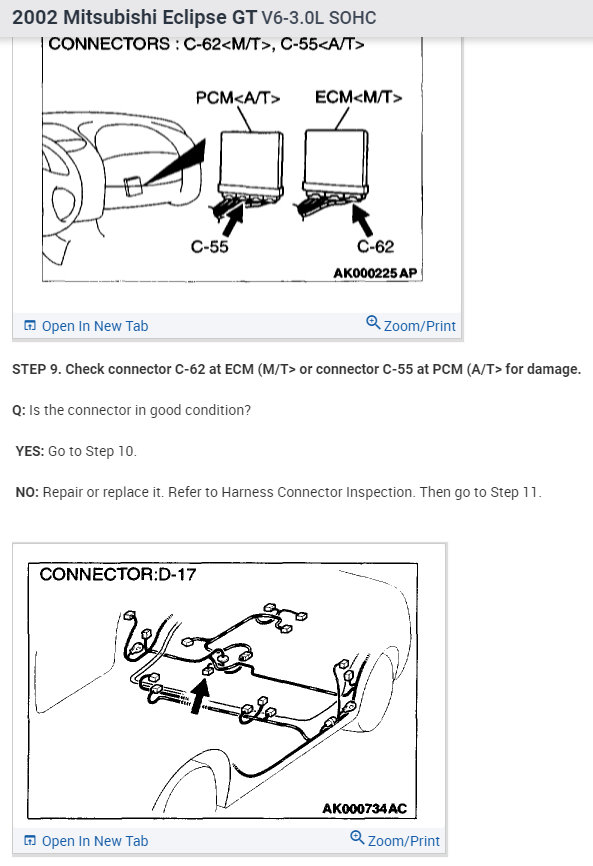 2002 Mitsubishi Eclipse GT V6-3.0L SOHC

CONNECTORS : C-62<M/T>, C-55<A/T>

PCM<A/T>

ECM<M/T>

C-55

C-62

AK000225 AP

Open In New Tab

Zoom/Print

STEP 9. Check connector C-62 at ECM (M/T> or connector C-55 at PCM (A/T> for damage.

Q: Is the connector in good condition?

YES: Go to Step 10.

NO: Repair or replace it. Refer to Harness Connector Inspection. Then go to Step 11.

CONNECTOR:D-17

AK000734AC

Open In New Tab

Zoom/Print