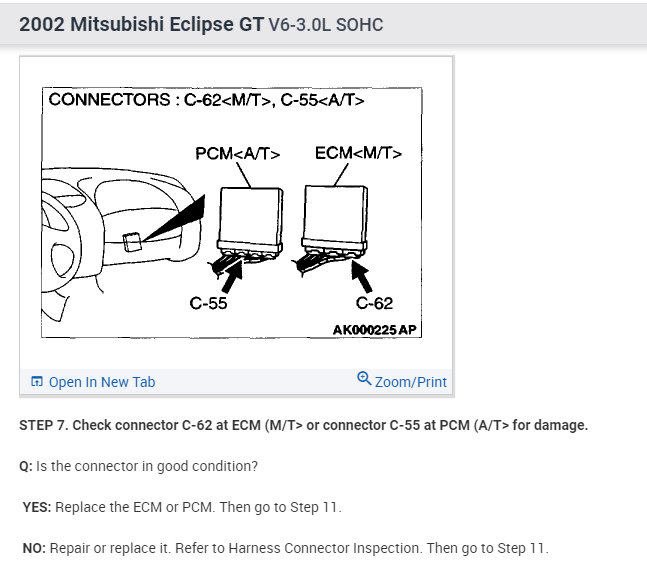 2002 Mitsubishi Eclipse GT V6-3.0L SOHC

CONNECTORS : C-62<M/T>, C-55<A/T>

PCM<A/T>

ECM<M/T>

C-55

C-62

AK000225 AP

Open In New Tab

Zoom/Print

STEP 7. Check connector C-62 at ECM (M/T> or connector C-55 at PCM (A/T> for damage.

Q: Is the connector in good condition?

YES: Replace the ECM or PCM. Then go to Step 11.

NO: Repair or replace it. Refer to Harness Connector Inspection. Then go to Step 11.