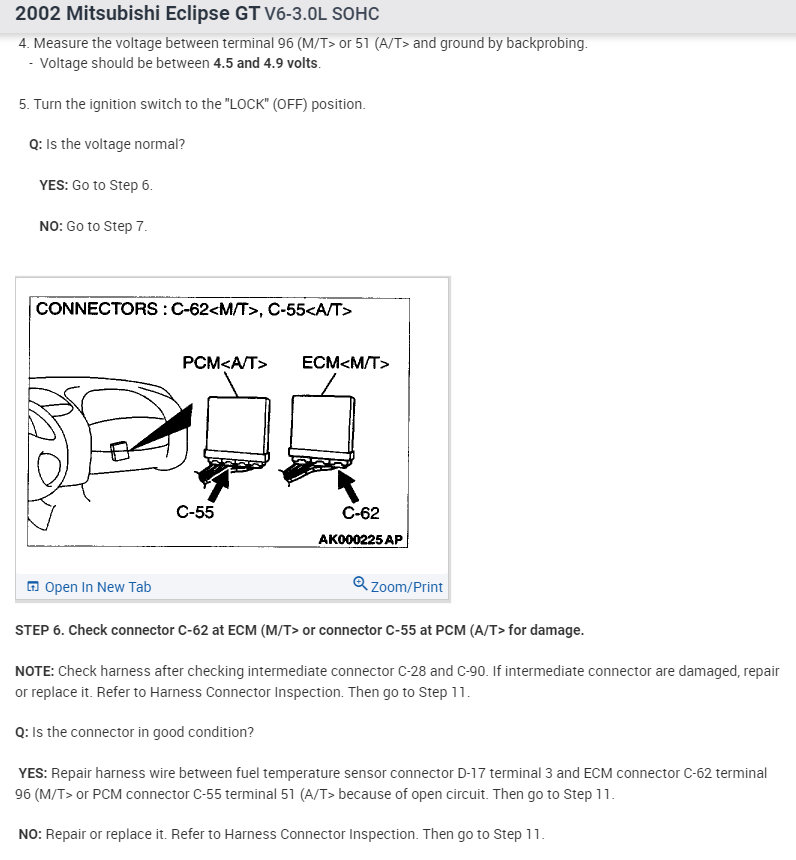 2002 Mitsubishi Eclipse GT V6-3.0L SOHC

4. Measure the voltage between terminal 96 (M/T> or 51 (A/T> and ground by backprobing.
- Voltage should be between 4.5 and 4.9 volts.

5. Turn the ignition switch to the "LOCK" (OFF) position.

Q: Is the voltage normal?

YES: Go to Step 6.

NO: Go to Step 7.

CONNECTORS : C-62<M/T>, C-55<A/T>

PCM<A/T>

ECM<M/T>

C-55

C-62

AK000225 AP

Open In New Tab

Zoom/Print

STEP 6. Check connector C-62 at ECM (M/T> or connector C-55 at PCM (A/T> for damage.

NOTE: Check harness after checking intermediate connector C-28 and C-90. If intermediate connector are damaged, repair or replace it. Refer to Harness Connector Inspection. Then go to Step 11.

Q: Is the connector in good condition?

YES: Repair harness wire between fuel temperature sensor connector D-17 terminal 3 and ECM connector C-62 terminal 96 (M/T> or PCM connector C-55 terminal 51 (A/T> because of open circuit. Then go to Step 11.

NO: Repair or replace it. Refer to Harness Connector Inspection. Then go to Step 11.