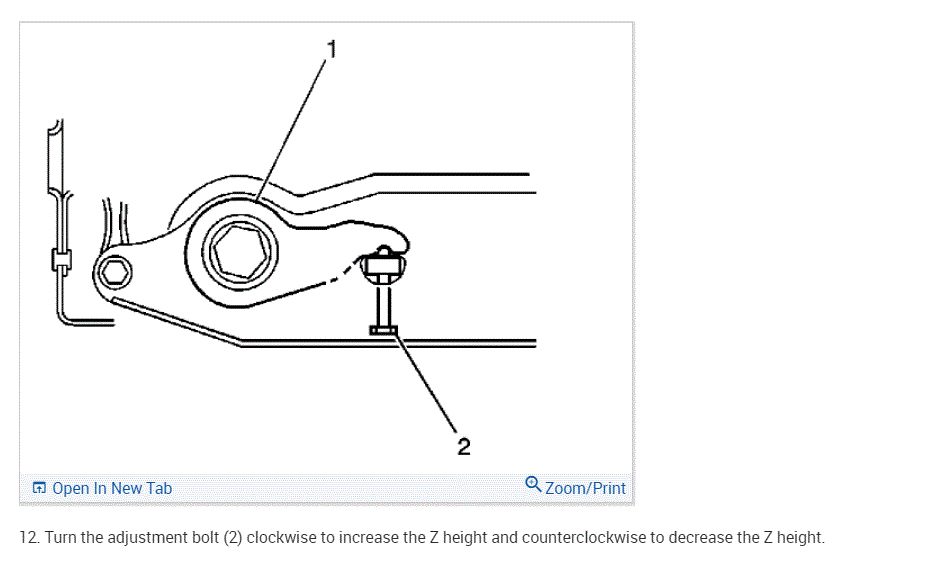 1

2

Open In New Tab

Zoom/Print

12. Turn the adjustment bolt (2) clockwise to increase the Z height and counterclockwise to decrease the Z height.