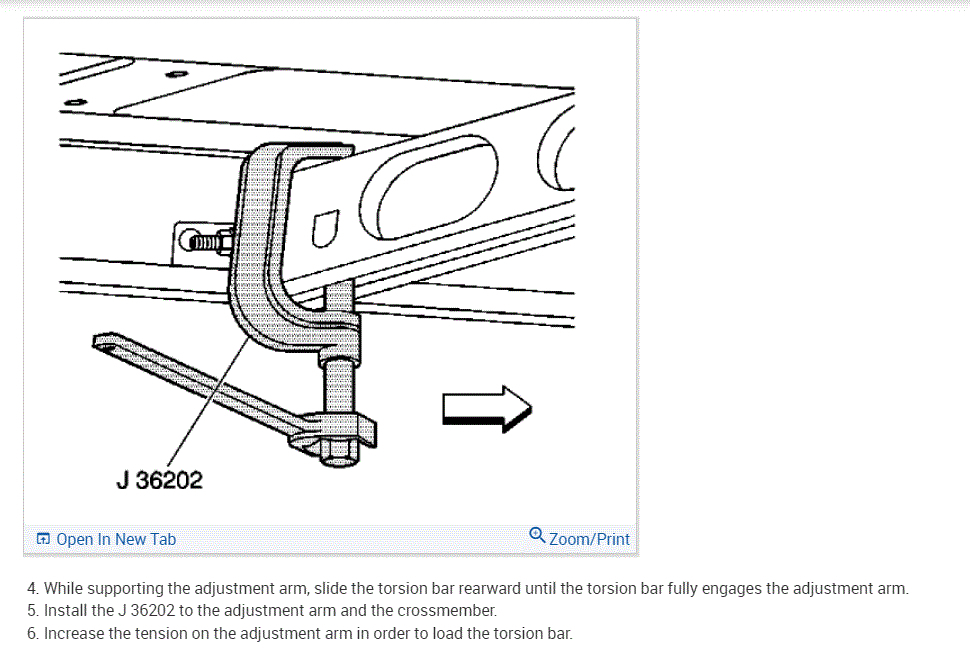 J 36202

Open In New Tab

Zoom/Print

4. While supporting the adjustment arm, slide the torsion bar rearward until the torsion bar fully engages the adjustment arm.
5. Install the J 36202 to the adjustment arm and the crossmember.
6. Increase the tension on the adjustment arm in order to load the torsion bar.