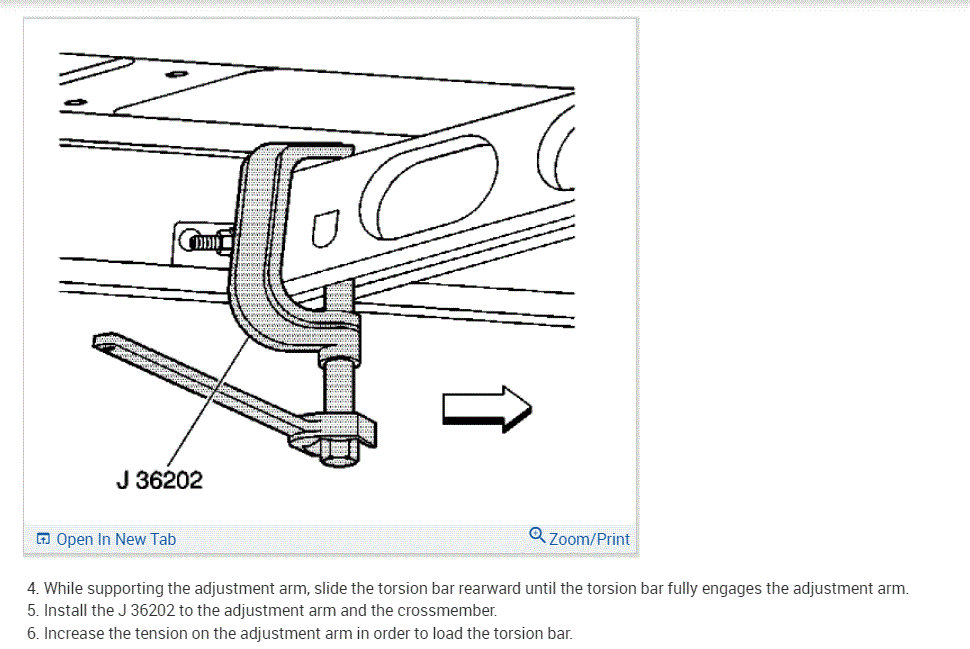 J 36202

Open In New Tab

Zoom/Print

4. While supporting the adjustment arm, slide the torsion bar rearward until the torsion bar fully engages the adjustment arm.
5. Install the J 36202 to the adjustment arm and the crossmember.
6. Increase the tension on the adjustment arm in order to load the torsion bar.