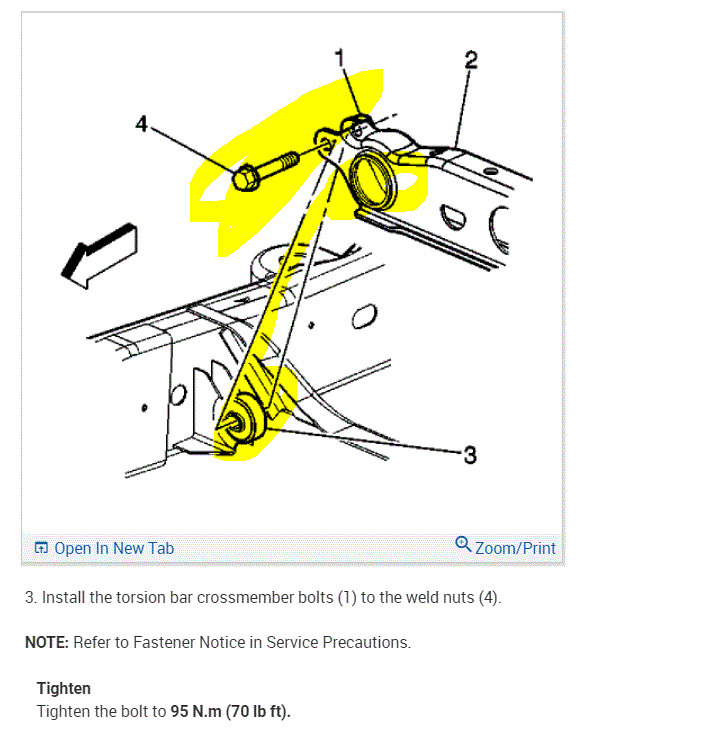 1
2
4
3

Open In New Tab
Zoom/Print

3. Install the torsion bar crossmember bolts (1) to the weld nuts (4).

NOTE: Refer to Fastener Notice in Service Precautions.

Tighten
Tighten the bolt to 95 N.m (70 lb ft).