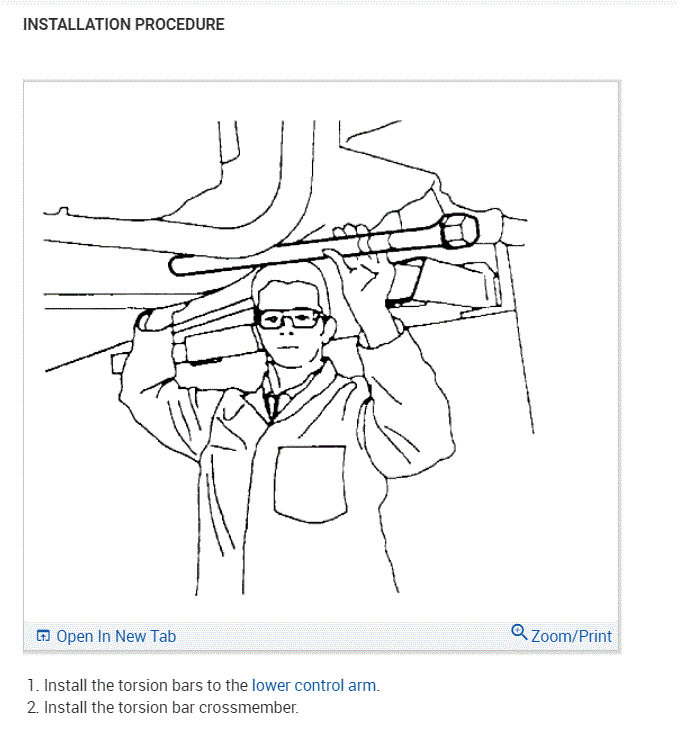 INSTALLATION PROCEDURE

Open In New Tab

Zoom/Print

1. Install the torsion bars to the lower control arm.
2. Install the torsion bar crossmember.