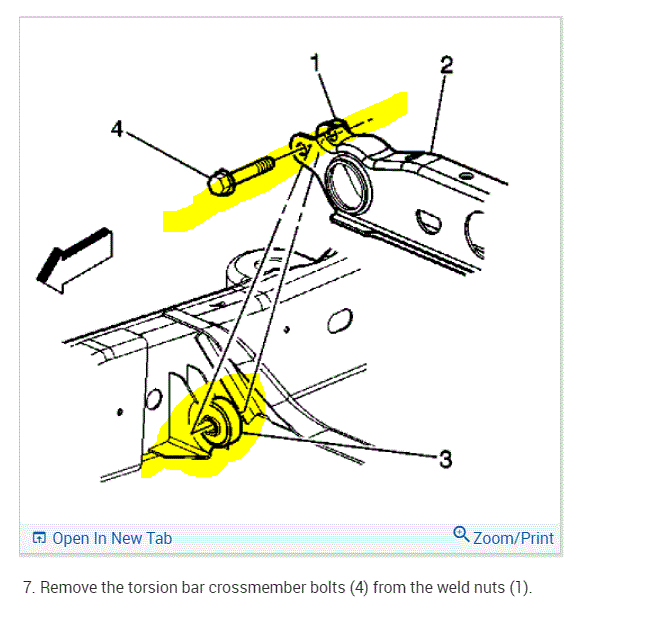 1
2
4
3

Open In New Tab
Zoom/Print

7. Remove the torsion bar crossmember bolts (4) from the weld nuts (1).