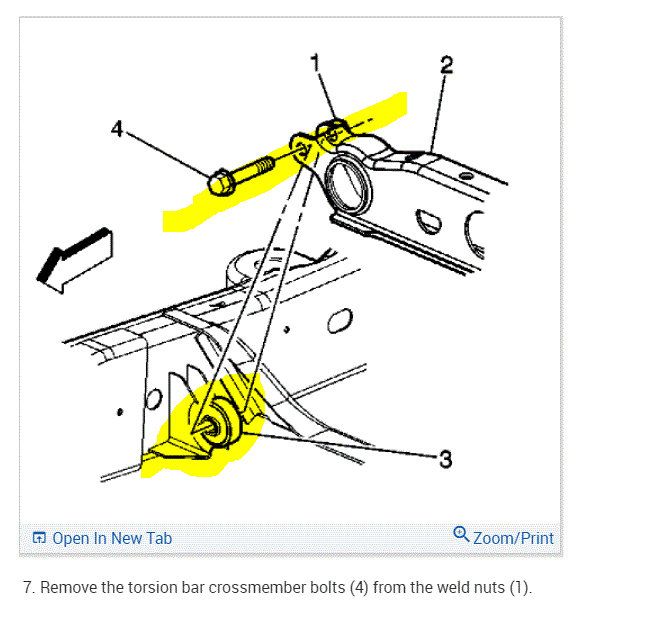 1
2
4
3

Open In New Tab
Zoom/Print

7. Remove the torsion bar crossmember bolts (4) from the weld nuts (1).