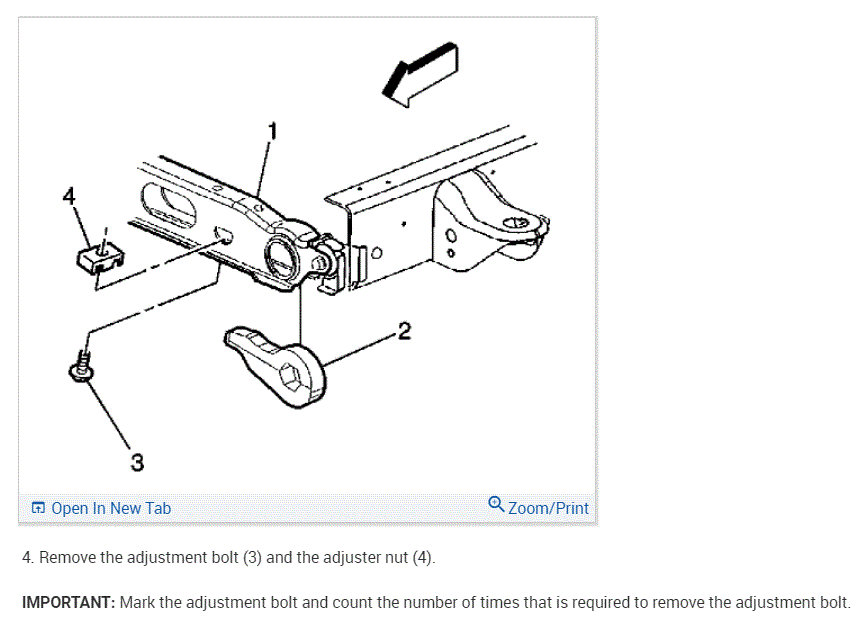 1
4
2
3
Open In New Tab
Zoom/Print

4. Remove the adjustment bolt (3) and the adjuster nut (4).

IMPORTANT: Mark the adjustment bolt and count the number of times that is required to remove the adjustment bolt.