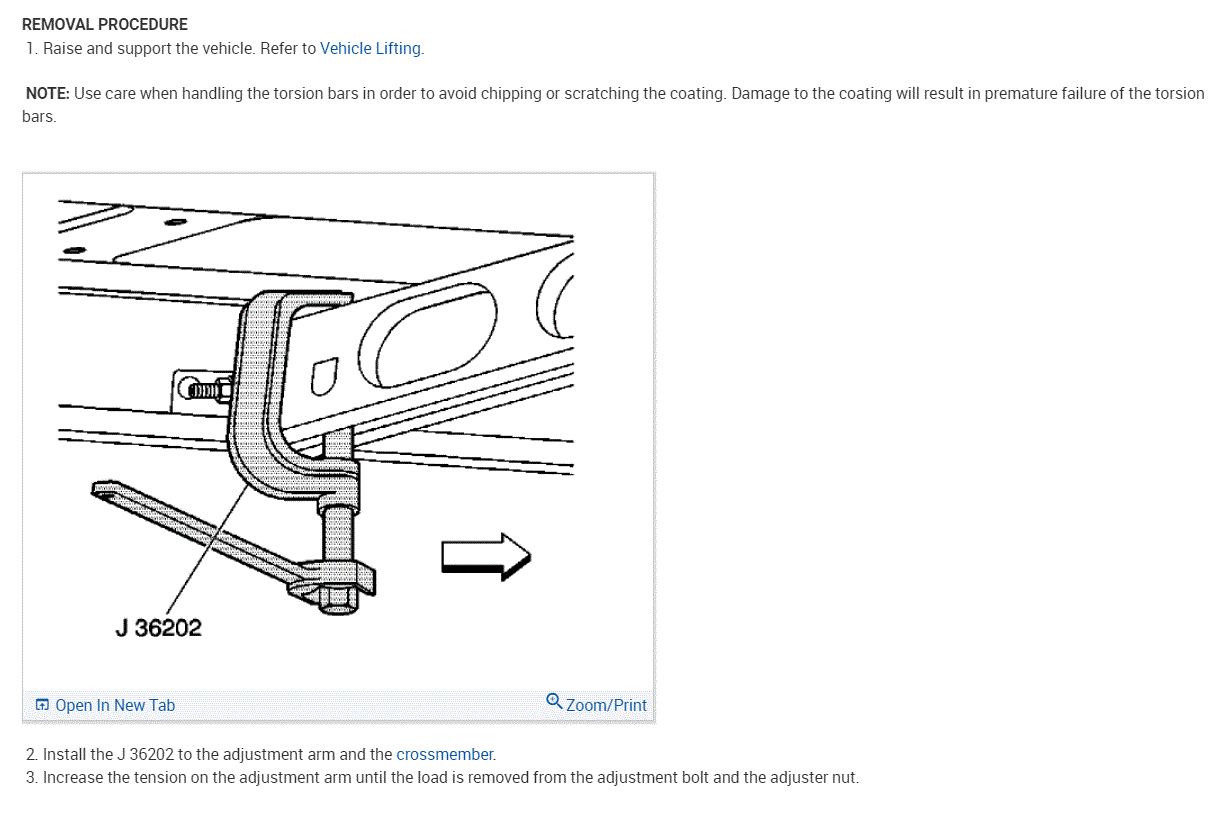 REMOVAL PROCEDURE
1. Raise and support the vehicle. Refer to Vehicle Lifting.

NOTE: Use care when handling the torsion bars in order to avoid chipping or scratching the coating. Damage to the coating will result in premature failure of the torsion bars.

J 36202

Open In New Tab

Zoom/Print

2. Install the J 36202 to the adjustment arm and the crossmember.
3. Increase the tension on the adjustment arm until the load is removed from the adjustment bolt and the adjuster nut.