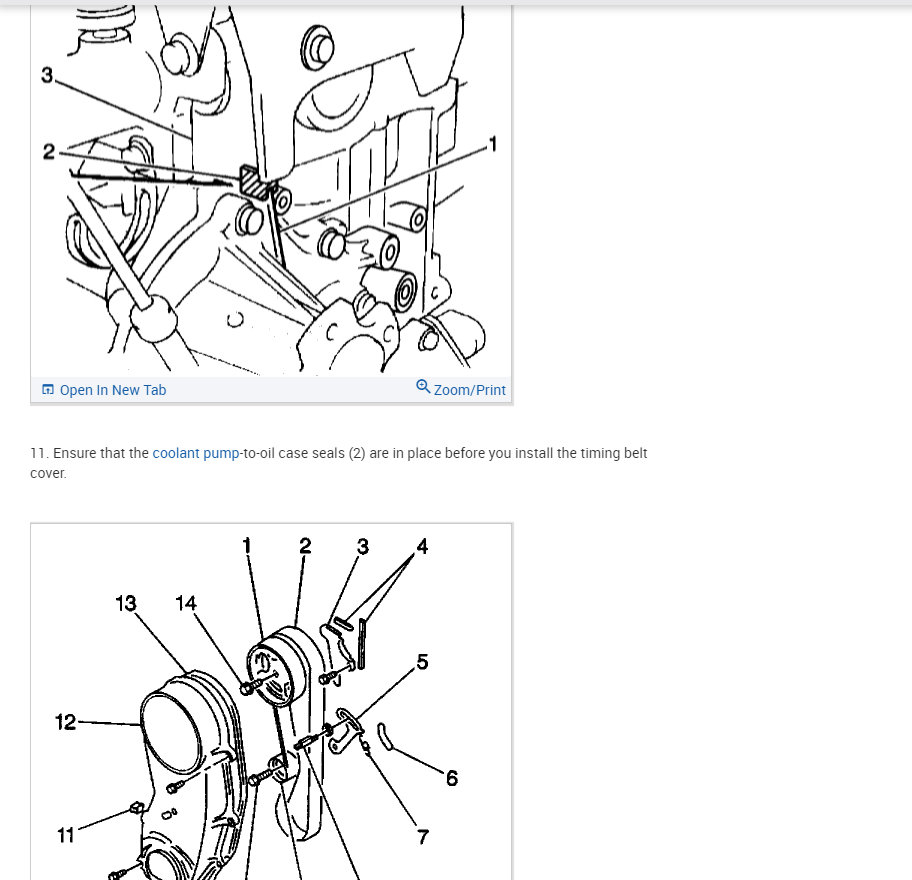 3
2
1

Open In New Tab
Zoom/Print

11. Ensure that the coolant pump-to-oil case seals (2) are in place before you install the timing belt cover.

1
2
3
4
13
14
5
12
6
11
7