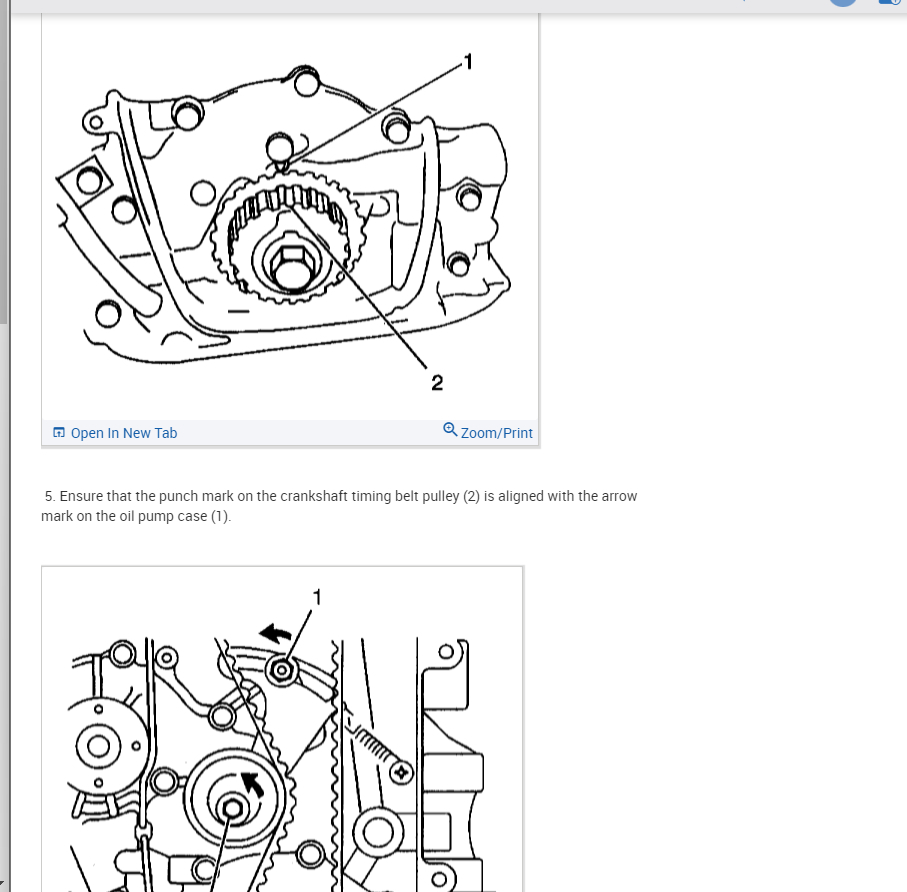 1

2

Open In New Tab

Zoom/Print

5. Ensure that the punch mark on the crankshaft timing belt pulley (2) is aligned with the arrow mark on the oil pump case (1).

1