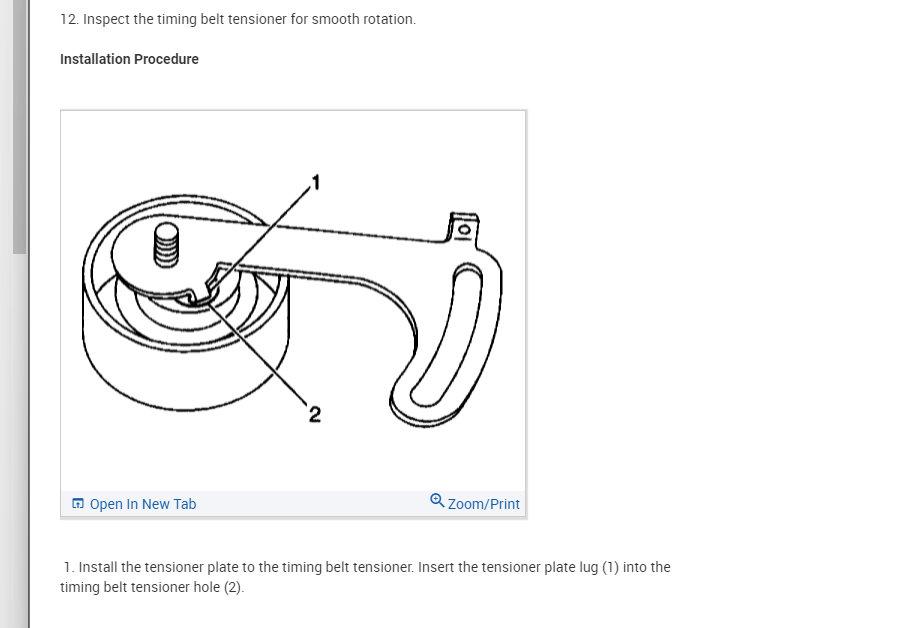 12. Inspect the timing belt tensioner for smooth rotation.

Installation Procedure

1

2

Open In New Tab

Zoom/Print

1. Install the tensioner plate to the timing belt tensioner. Insert the tensioner plate lug (1) into the timing belt tensioner hole (2).