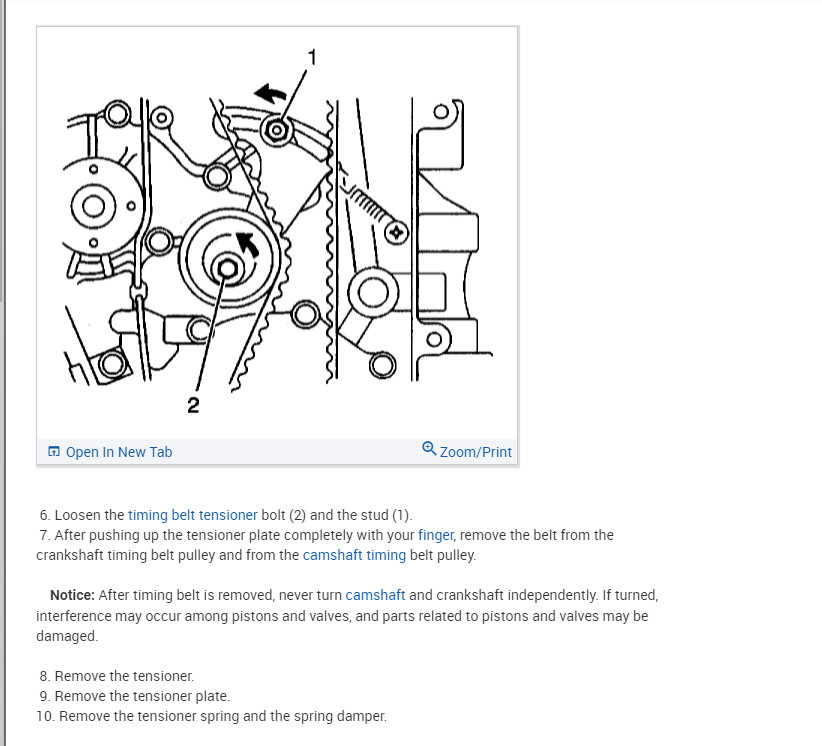 1

2

Open In New Tab

Zoom/Print

6. Loosen the timing belt tensioner bolt (2) and the stud (1).
7. After pushing up the tensioner plate completely with your finger, remove the belt from the crankshaft timing belt pulley and from the camshaft timing belt pulley.

**Notice:** After timing belt is removed, never turn camshaft and crankshaft independently. If turned, interference may occur among pistons and valves, and parts related to pistons and valves may be damaged.

8. Remove the tensioner.
9. Remove the tensioner plate.
10. Remove the tensioner spring and the spring damper.