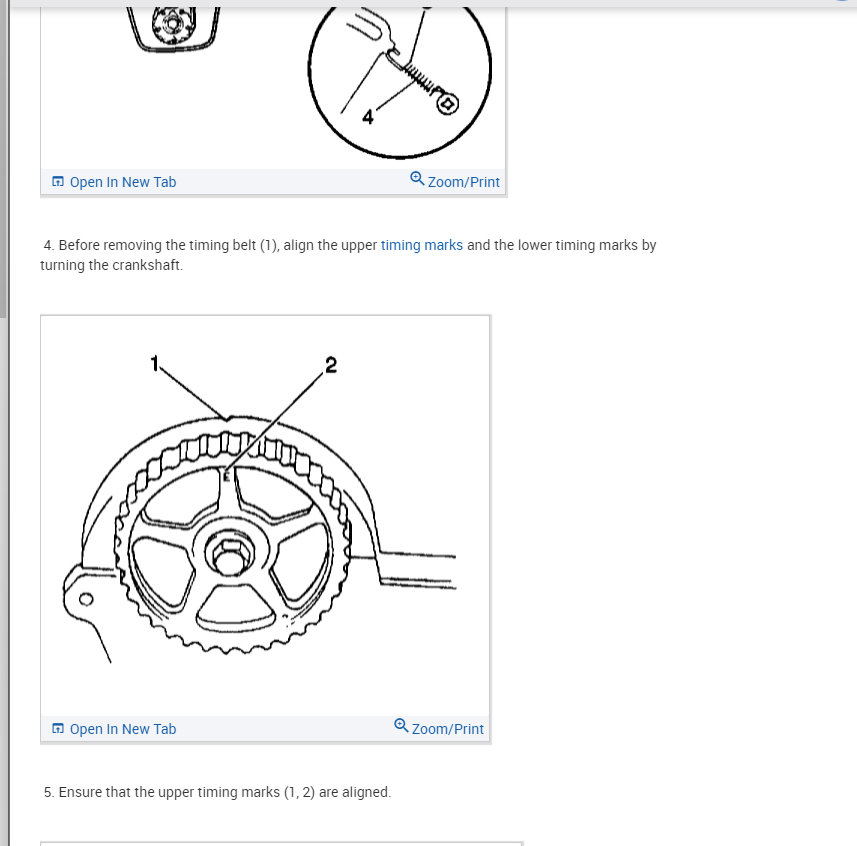 4

Open In New Tab

Zoom/Print

4. Before removing the timing belt (1), align the upper timing marks and the lower timing marks by turning the crankshaft.

1

2

E

Open In New Tab

Zoom/Print

5. Ensure that the upper timing marks (1, 2) are aligned.