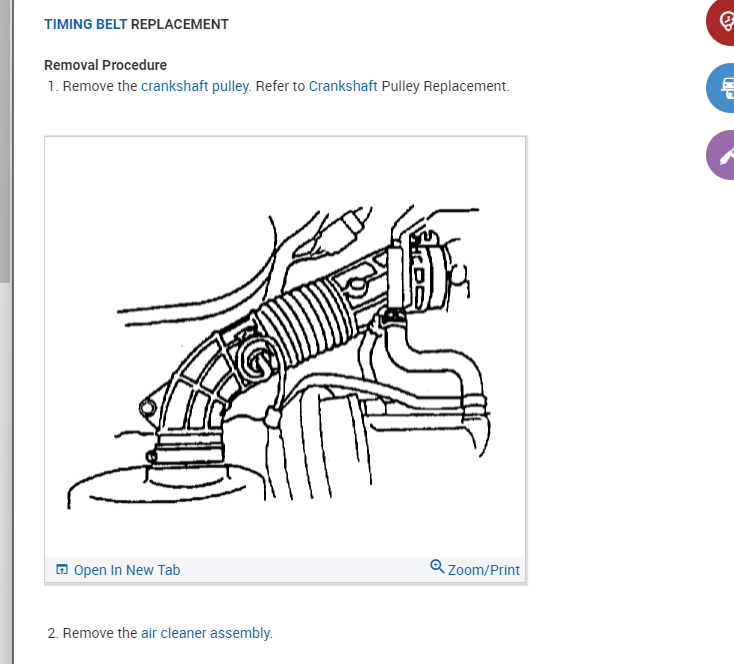 TIMING BELT REPLACEMENT

Removal Procedure

1. Remove the crankshaft pulley. Refer to Crankshaft Pulley Replacement.

Open In New Tab

Zoom/Print

2. Remove the air cleaner assembly.