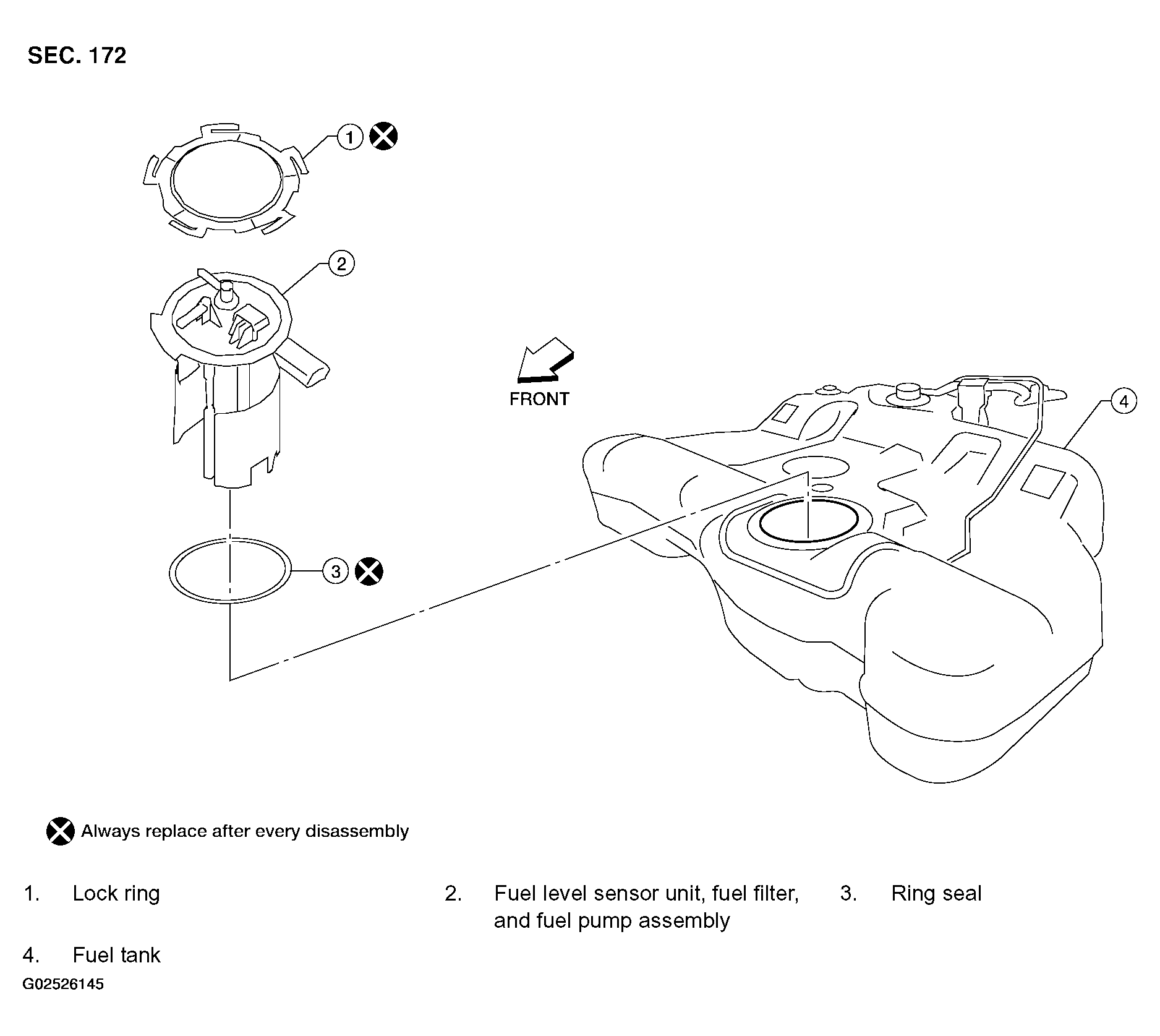 SEC. 172

1

2

FRONT

4

3

Always replace after every disassembly

1. Lock ring

2. Fuel level sensor unit, fuel filter, and fuel pump assembly

3. Ring seal

4. Fuel tank

G02526145