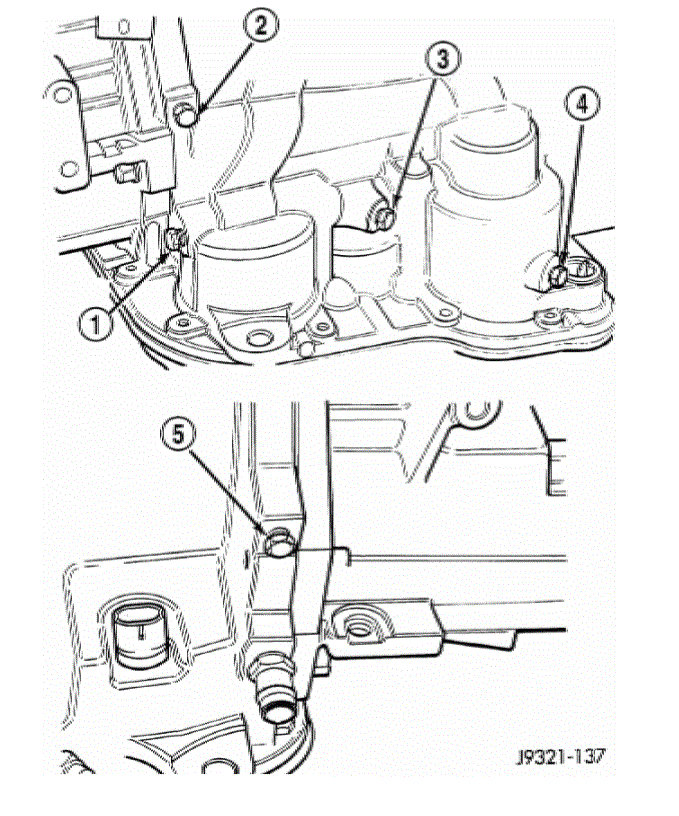 2
3
4
1
5
J9321-137