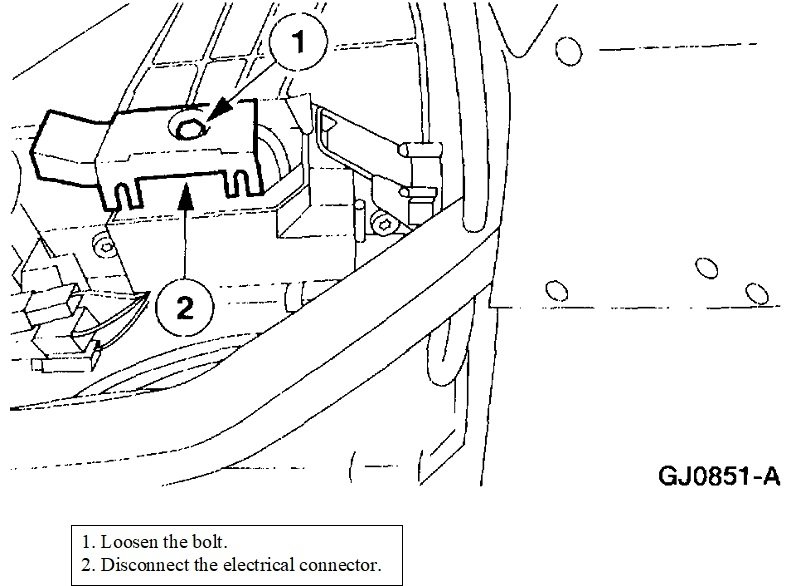 1

2

GJ0851-A

1. Loosen the bolt.
2. Disconnect the electrical connector.