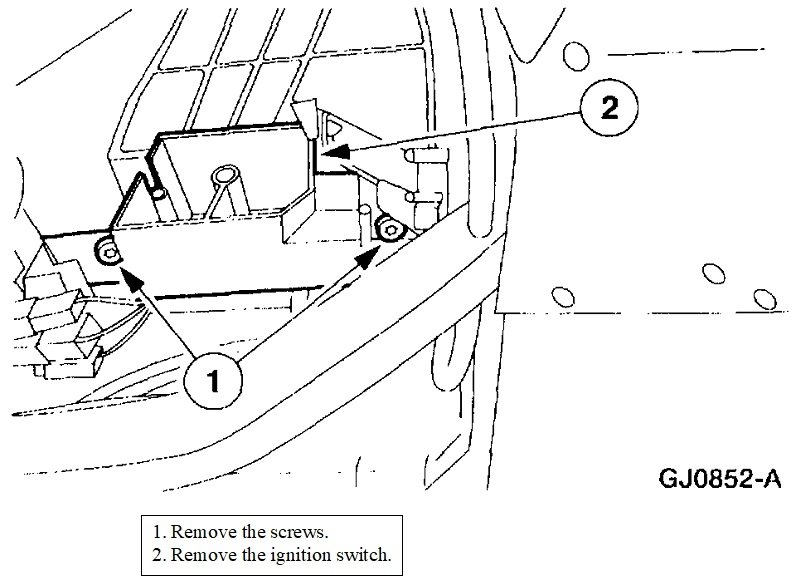 2

1

GJ0852-A

1. Remove the screws.
2. Remove the ignition switch.