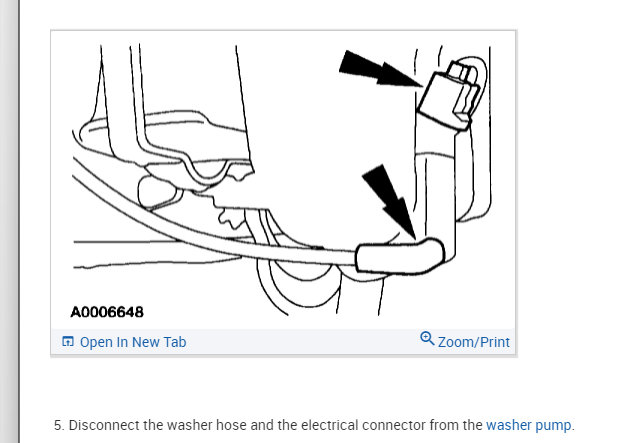 A0006648

Open In New Tab

Zoom/Print

5. Disconnect the washer hose and the electrical connector from the washer pump.