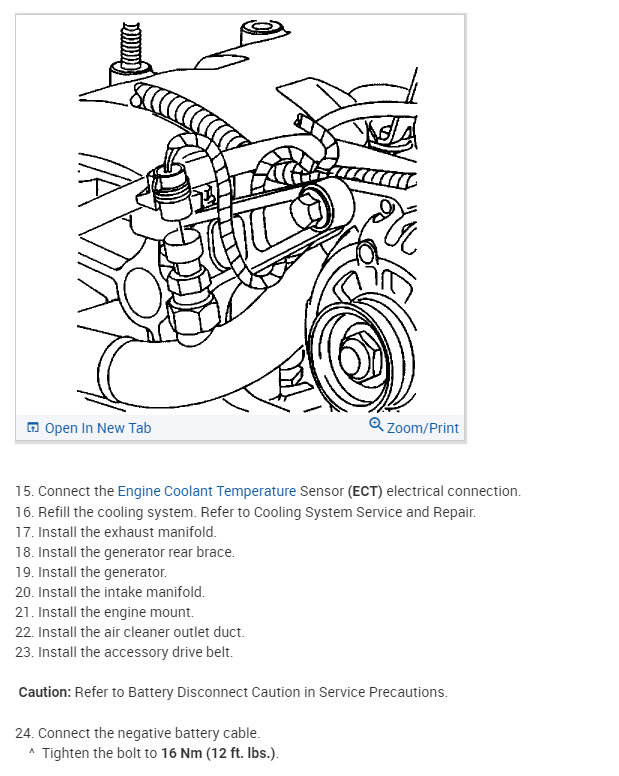 Open In New Tab
Zoom/Print

15. Connect the Engine Coolant Temperature Sensor (ECT) electrical connection.
16. Refill the cooling system. Refer to Cooling System Service and Repair.
17. Install the exhaust manifold.
18. Install the generator rear brace.
19. Install the generator.
20. Install the intake manifold.
21. Install the engine mount.
22. Install the air cleaner outlet duct.
23. Install the accessory drive belt.

Caution: Refer to Battery Disconnect Caution in Service Precautions.

24. Connect the negative battery cable.
^ Tighten the bolt to 16 Nm (12 ft. lbs.).