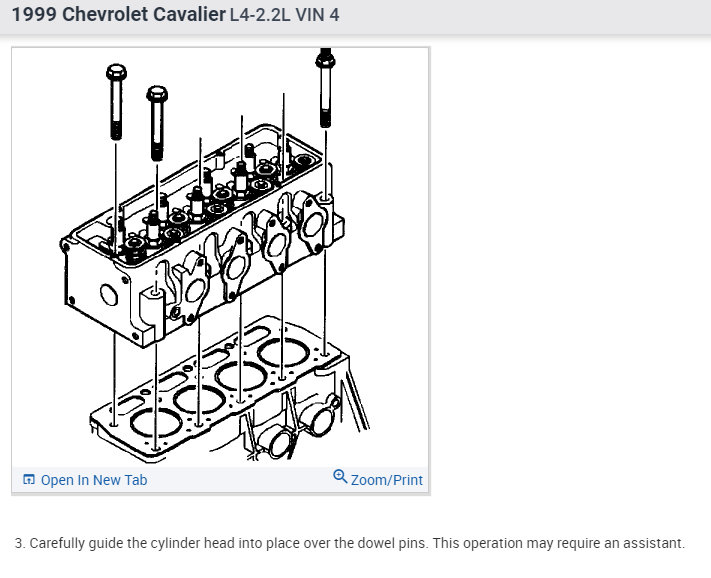 1999 Chevrolet Cavalier L4-2.2L VIN 4

Open In New Tab

Zoom/Print

3. Carefully guide the cylinder head into place over the dowel pins. This operation may require an assistant.