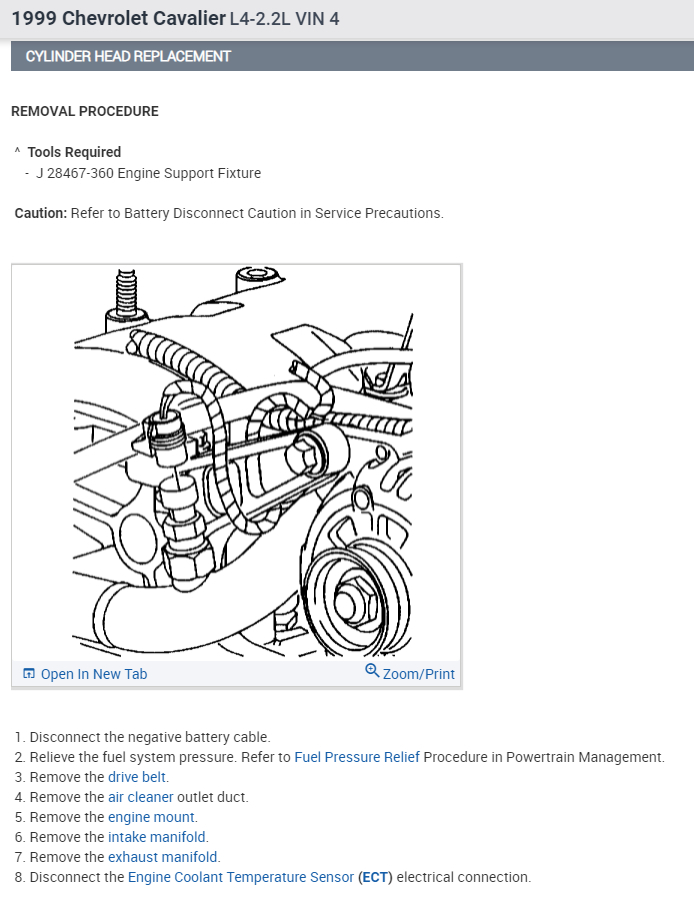 1999 Chevrolet Cavalier L4-2.2L VIN 4

CYLINDER HEAD REPLACEMENT

REMOVAL PROCEDURE

^ Tools Required
- J 28467-360 Engine Support Fixture

Caution: Refer to Battery Disconnect Caution in Service Precautions.

Open In New Tab
Zoom/Print

1. Disconnect the negative battery cable.
2. Relieve the fuel system pressure. Refer to Fuel Pressure Relief Procedure in Powertrain Management.
3. Remove the drive belt.
4. Remove the air cleaner outlet duct.
5. Remove the engine mount.
6. Remove the intake manifold.
7. Remove the exhaust manifold.
8. Disconnect the Engine Coolant Temperature Sensor (ECT) electrical connection.