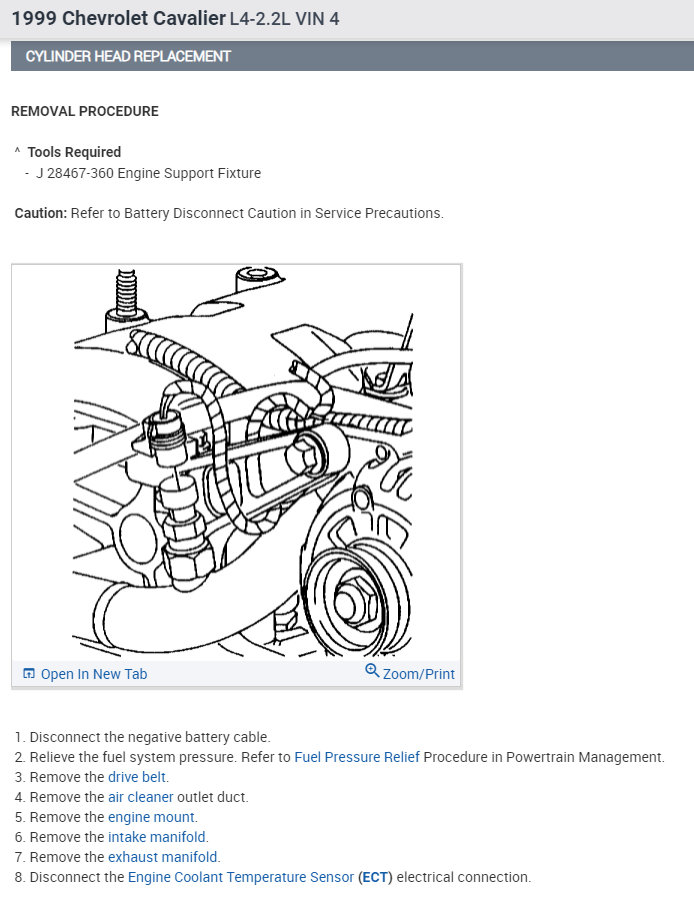 1999 Chevrolet Cavalier L4-2.2L VIN 4

CYLINDER HEAD REPLACEMENT

REMOVAL PROCEDURE

^ Tools Required
- J 28467-360 Engine Support Fixture

Caution: Refer to Battery Disconnect Caution in Service Precautions.

Open In New Tab

Zoom/Print

1. Disconnect the negative battery cable.
2. Relieve the fuel system pressure. Refer to Fuel Pressure Relief Procedure in Powertrain Management.
3. Remove the drive belt.
4. Remove the air cleaner outlet duct.
5. Remove the engine mount.
6. Remove the intake manifold.
7. Remove the exhaust manifold.
8. Disconnect the Engine Coolant Temperature Sensor (ECT) electrical connection.