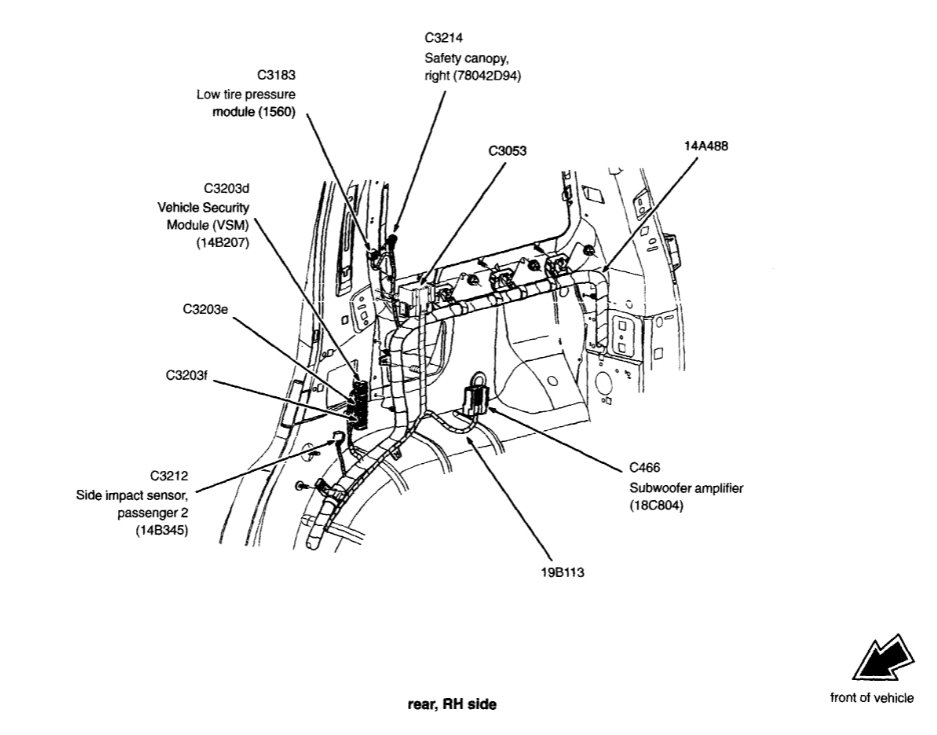 C3214
Safety canopy, right (78042D94)

C3183
Low tire pressure module (1560)

C3053

14A488

C3203d
Vehicle Security Module (VSM) (14B207)

C3203e

C3203f

C3212
Side impact sensor, passenger 2 (14B345)

C466
Subwoofer amplifier (18C804)

19B113

rear, RH side

front of vehicle