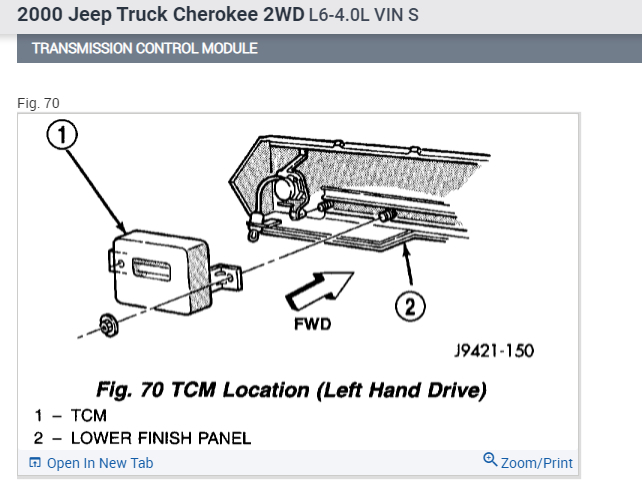 2000 Jeep Truck Cherokee 2WD L6-4.0L VIN S

TRANSMISSION CONTROL MODULE

Fig. 70

1

2

FWD

J9421-150

Fig. 70 TCM Location (Left Hand Drive)

1 – TCM

2 – LOWER FINISH PANEL

Open In New Tab

Zoom/Print