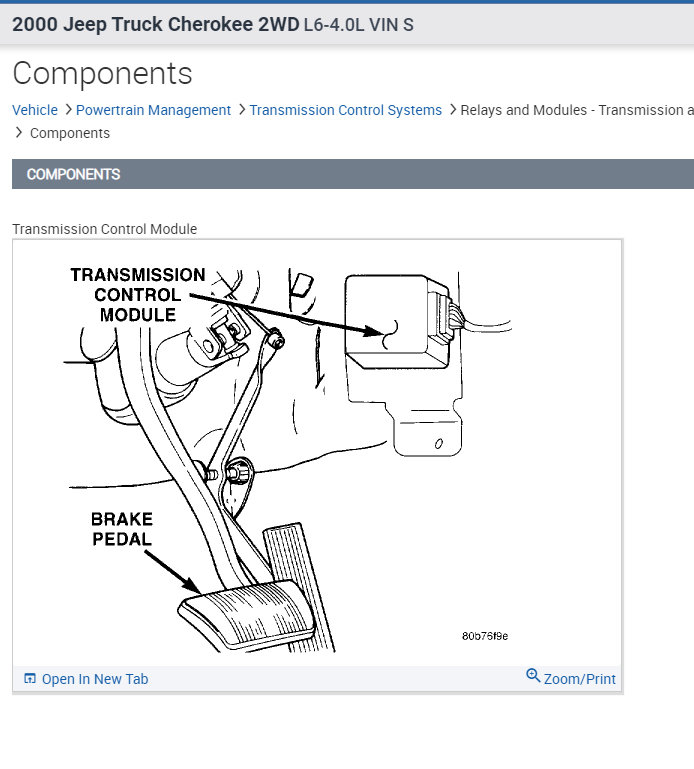 2000 Jeep Truck Cherokee 2WD L6-4.0L VIN S

Components

Vehicle > Powertrain Management > Transmission Control Systems > Relays and Modules - Transmission a
> Components

COMPONENTS

Transmission Control Module

TRANSMISSION CONTROL MODULE

BRAKE PEDAL

80b76f9e

Open In New Tab

Zoom/Print