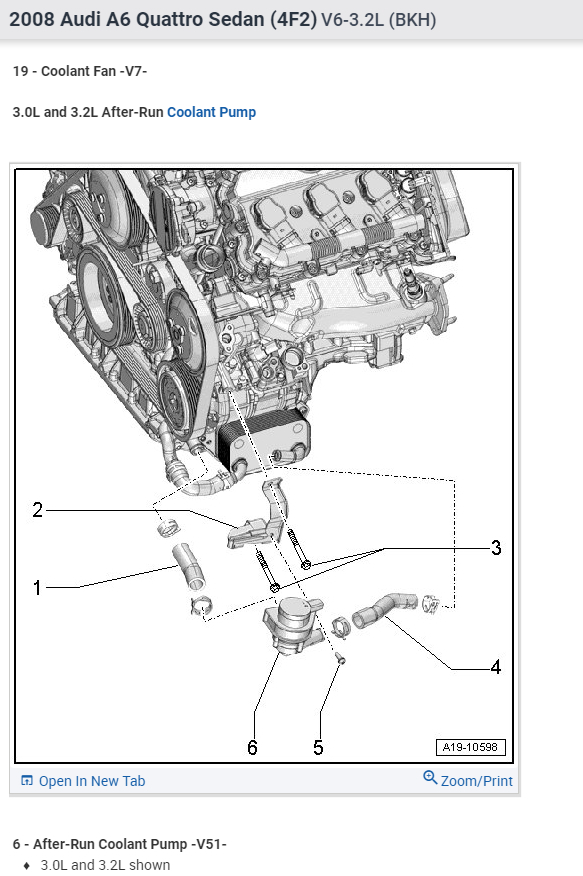 2008 Audi A6 Quattro Sedan (4F2) V6-3.2L (BKH)

19 - Coolant Fan -V7-

3.0L and 3.2L After-Run Coolant Pump

2
3
1
4
6
5
A19-10598

Open In New Tab
Zoom/Print

6 - After-Run Coolant Pump -V51-

♦ 3.0L and 3.2L shown