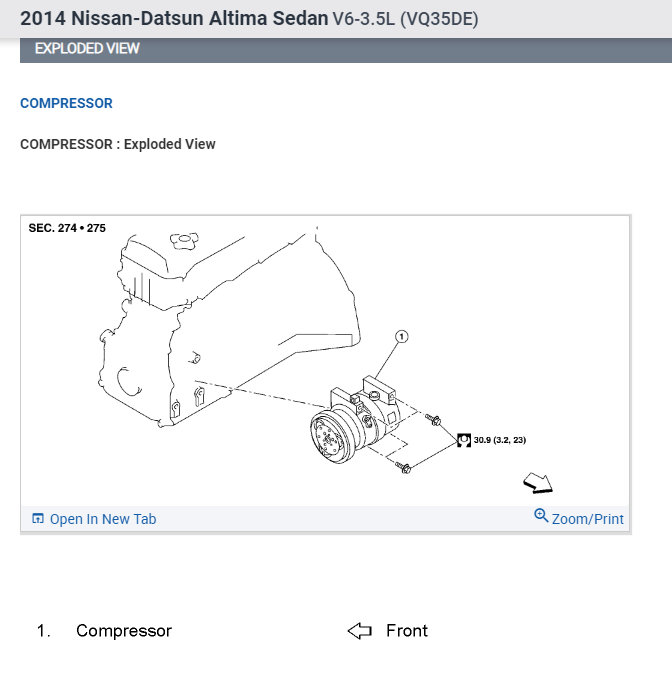 2014 Nissan-Datsun Altima Sedan V6-3.5L (VQ35DE)

EXPLODED VIEW

COMPRESSOR

COMPRESSOR : Exploded View

SEC. 274 • 275

1

30.9 (3.2, 23)

Open In New Tab

Zoom/Print

1. Compressor

Front