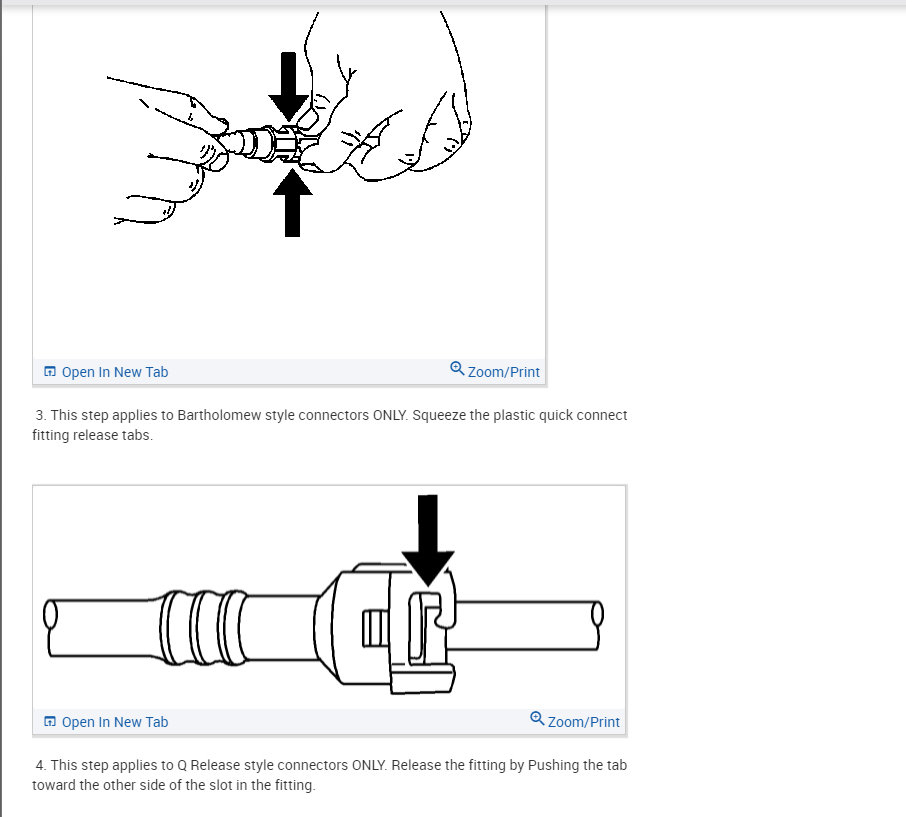 Open In New Tab

Zoom/Print

3. This step applies to Bartholomew style connectors ONLY. Squeeze the plastic quick connect fitting release tabs.

Open In New Tab

Zoom/Print

4. This step applies to Q Release style connectors ONLY. Release the fitting by Pushing the tab toward the other side of the slot in the fitting.