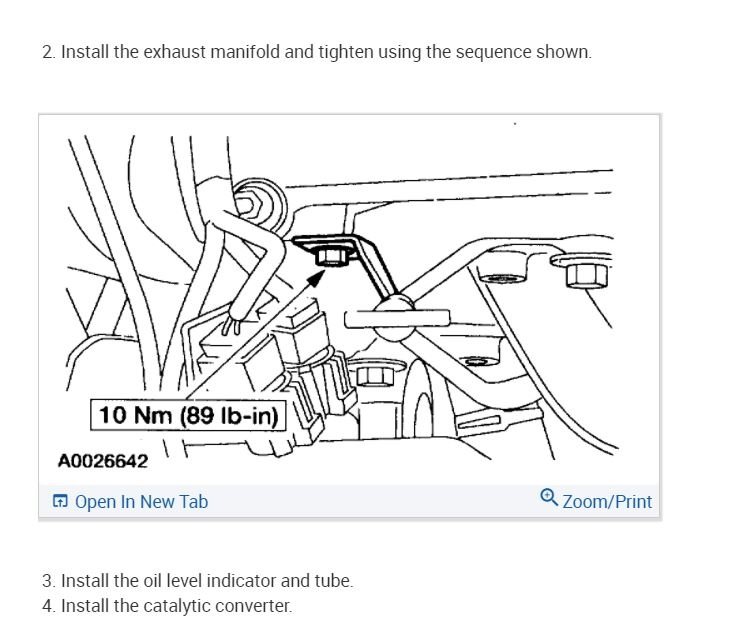 2. Install the exhaust manifold and tighten using the sequence shown.

10 Nm (89 lb-in)

A0026642

Open In New Tab

Zoom/Print

3. Install the oil level indicator and tube.

4. Install the catalytic converter.