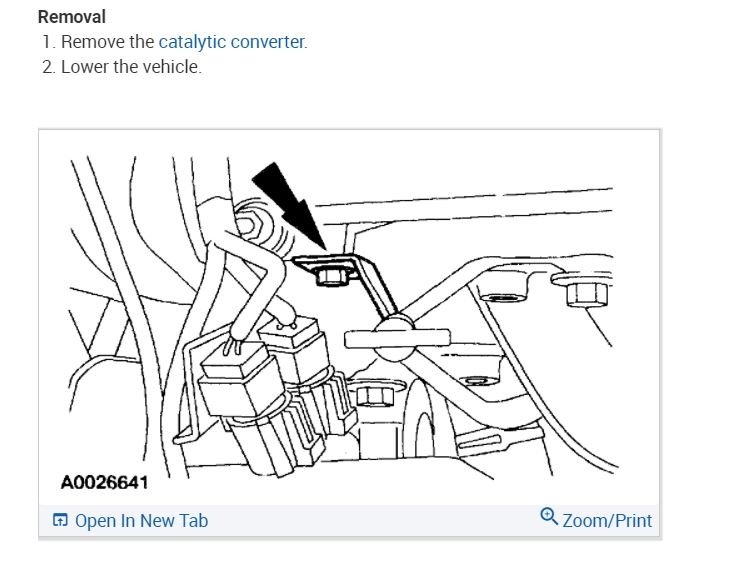 Removal
1. Remove the catalytic converter.
2. Lower the vehicle.

A0026641

Open In New Tab

Zoom/Print