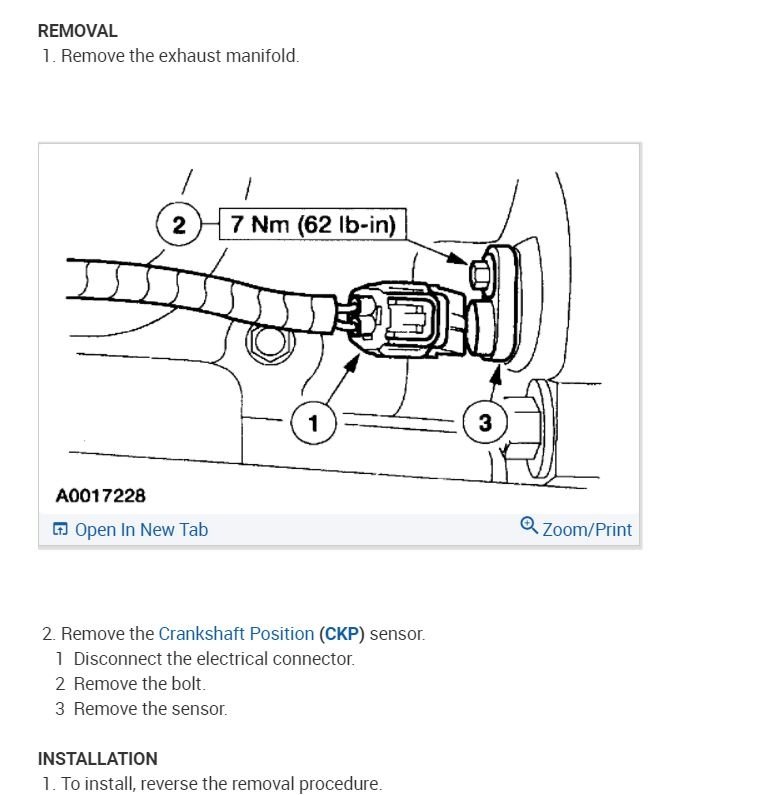 REMOVAL

1. Remove the exhaust manifold.

2

7 Nm (62 lb-in)

1

3

A0017228

Open In New Tab

Zoom/Print

2. Remove the Crankshaft Position (CKP) sensor.

1 Disconnect the electrical connector.

2 Remove the bolt.

3 Remove the sensor.

INSTALLATION

1. To install, reverse the removal procedure.