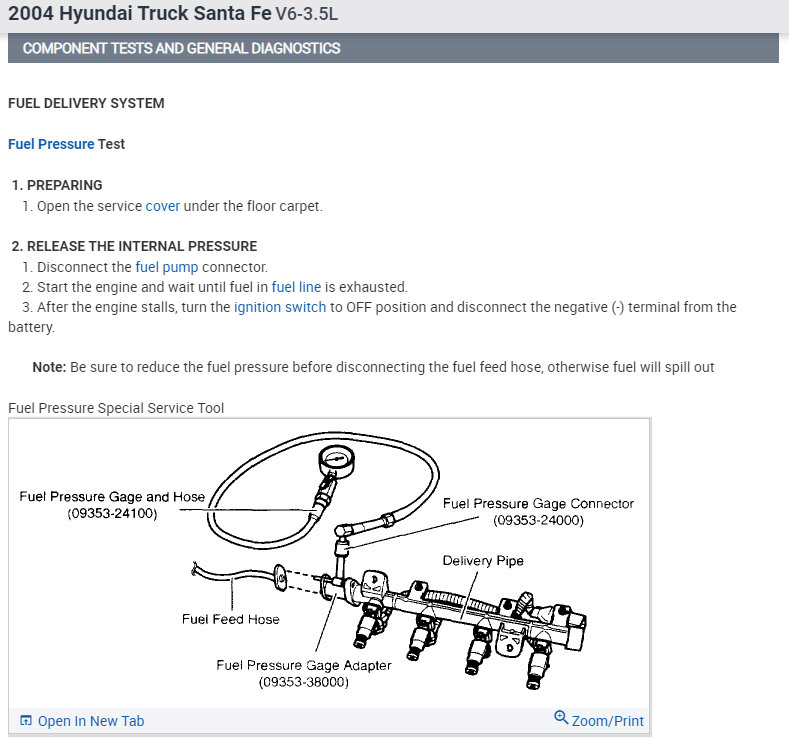 2004 Hyundai Truck Santa Fe V6-3.5L

COMPONENT TESTS AND GENERAL DIAGNOSTICS

FUEL DELIVERY SYSTEM

Fuel Pressure Test

1. PREPARING
1. Open the service cover under the floor carpet.

2. RELEASE THE INTERNAL PRESSURE
1. Disconnect the fuel pump connector.
2. Start the engine and wait until fuel in fuel line is exhausted.
3. After the engine stalls, turn the ignition switch to OFF position and disconnect the negative (-) terminal from the battery.

Note: Be sure to reduce the fuel pressure before disconnecting the fuel feed hose, otherwise fuel will spill out

Fuel Pressure Special Service Tool

Fuel Pressure Gage and Hose (09353-24100)

Fuel Pressure Gage Connector (09353-24000)

Delivery Pipe

Fuel Feed Hose

Fuel Pressure Gage Adapter (09353-38000)

Open In New Tab

Zoom/Print