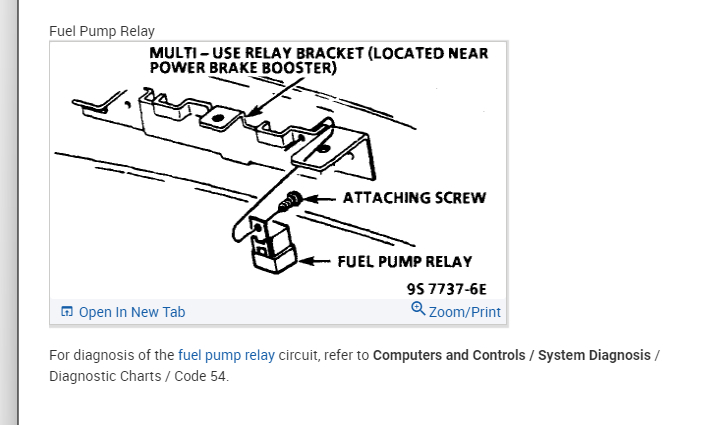 Fuel Pump Relay

MULTI – USE RELAY BRACKET (LOCATED NEAR POWER BRAKE BOOSTER)

ATTACHING SCREW

FUEL PUMP RELAY

9S 7737-6E

Open In New Tab

Zoom/Print

For diagnosis of the fuel pump relay circuit, refer to Computers and Controls / System Diagnosis / Diagnostic Charts / Code 54.