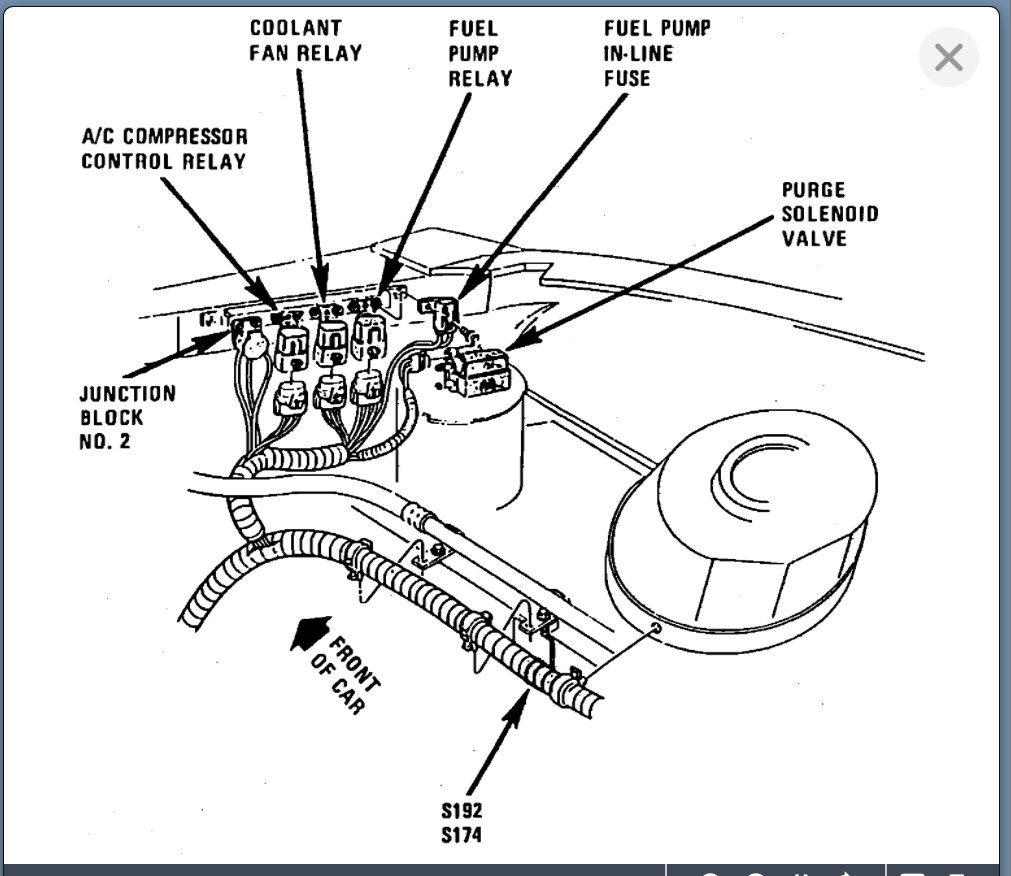 COOLANT FAN RELAY

FUEL PUMP RELAY

FUEL PUMP IN-LINE FUSE

A/C COMPRESSOR CONTROL RELAY

PURGE SOLENOID VALVE

JUNCTION BLOCK NO. 2

FRONT OF CAR

S192
S174