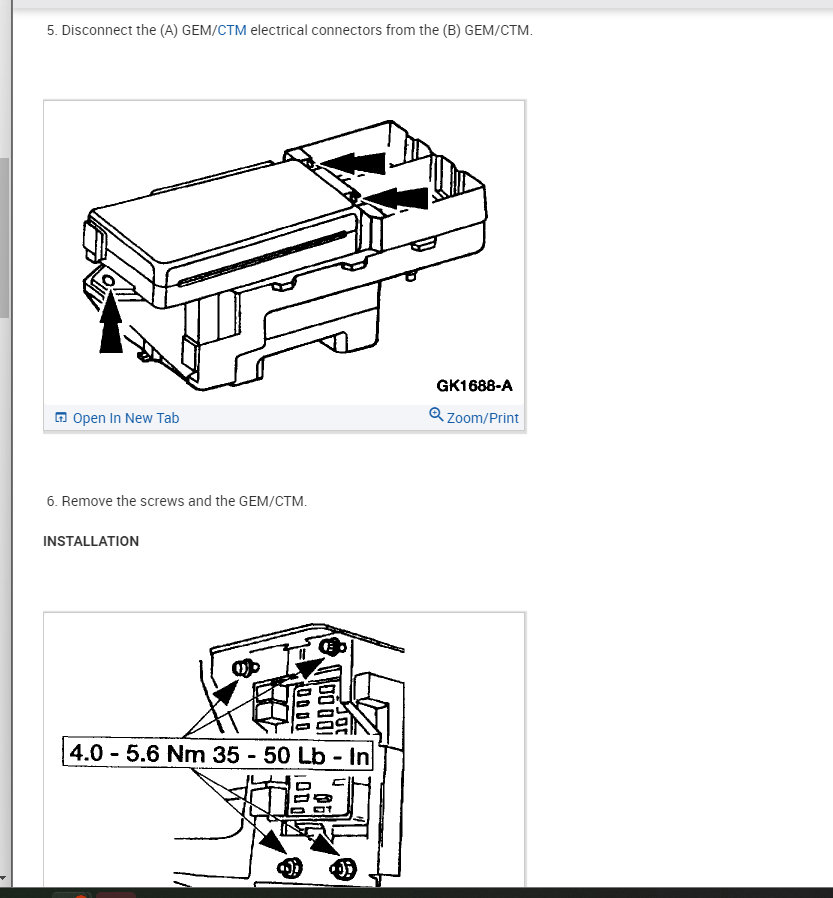 5. Disconnect the (A) GEM/CTM electrical connectors from the (B) GEM/CTM.

GK1688-A

Open In New Tab

Zoom/Print

6. Remove the screws and the GEM/CTM.

INSTALLATION

4.0 - 5.6 Nm 35 - 50 Lb - In