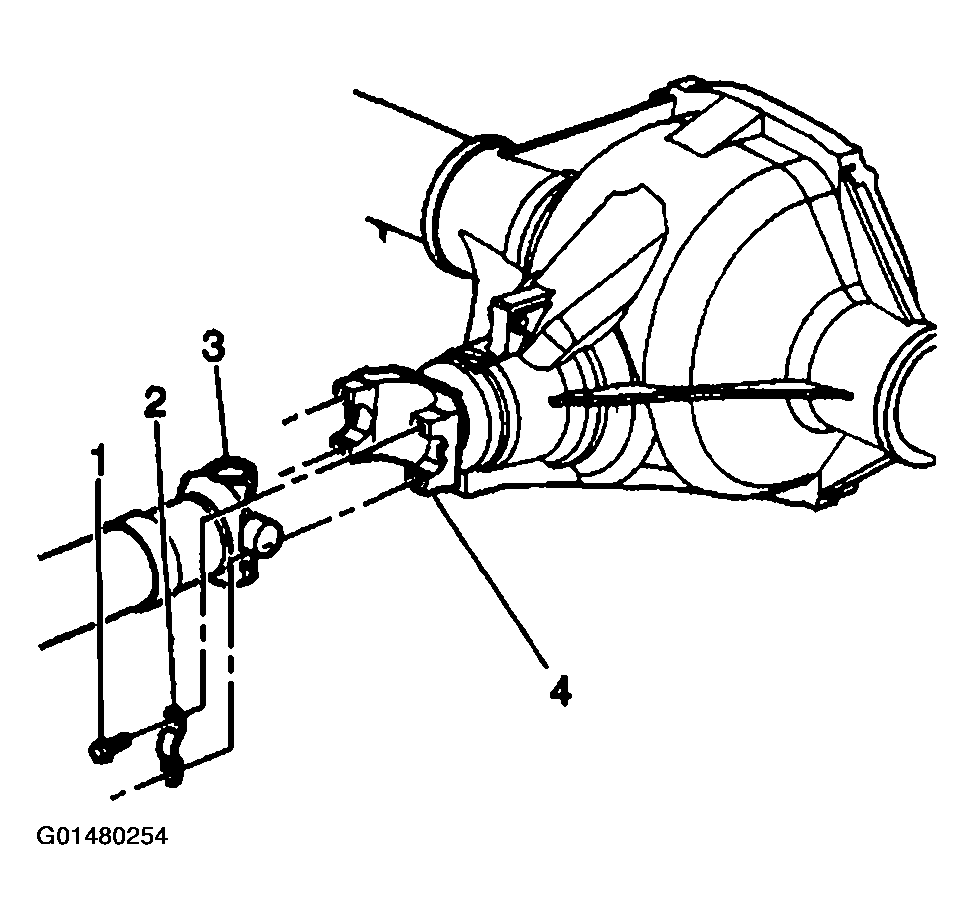 3
2
1
4
G01480254