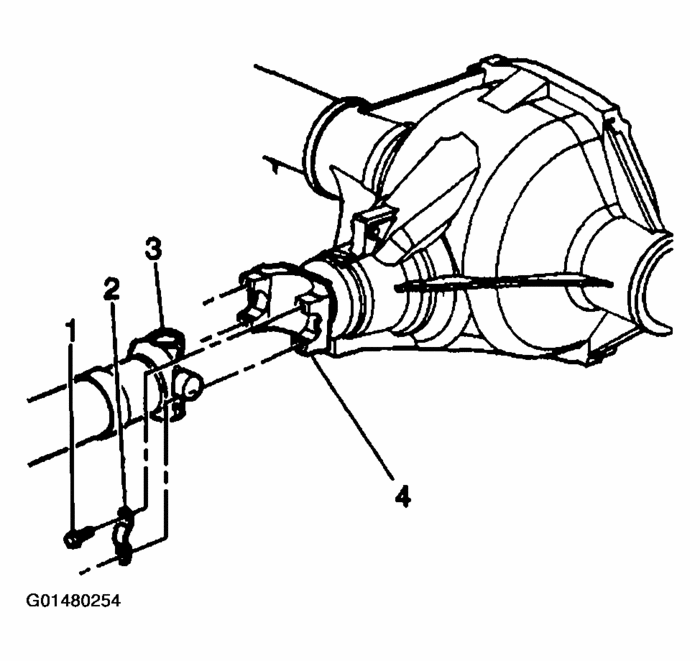 3
2
1
4
G01480254