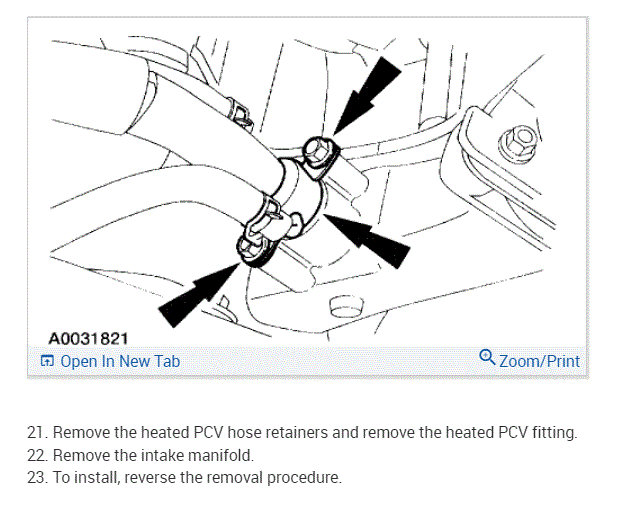 A0031821

Open In New Tab

Zoom/Print

21. Remove the heated PCV hose retainers and remove the heated PCV fitting.
22. Remove the intake manifold.
23. To install, reverse the removal procedure.