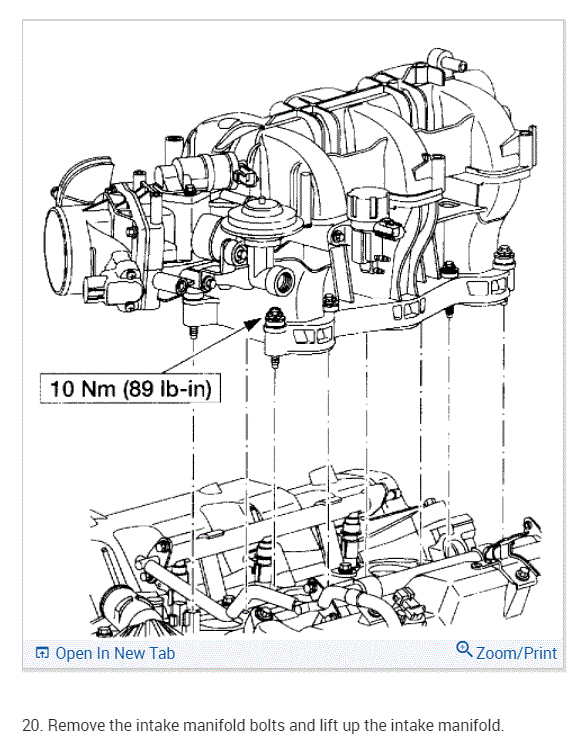 10 Nm (89 lb-in)

Open In New Tab

Zoom/Print

20. Remove the intake manifold bolts and lift up the intake manifold.