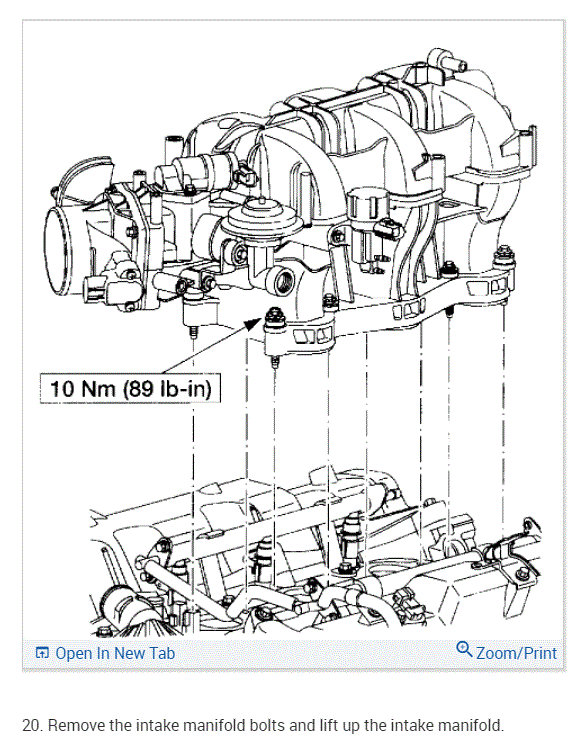 10 Nm (89 lb-in)

Open In New Tab

Zoom/Print

20. Remove the intake manifold bolts and lift up the intake manifold.