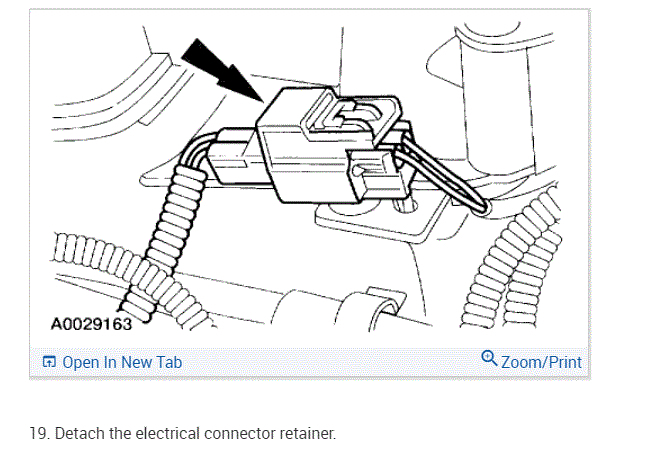 A0029163

Open In New Tab

Zoom/Print

19. Detach the electrical connector retainer.