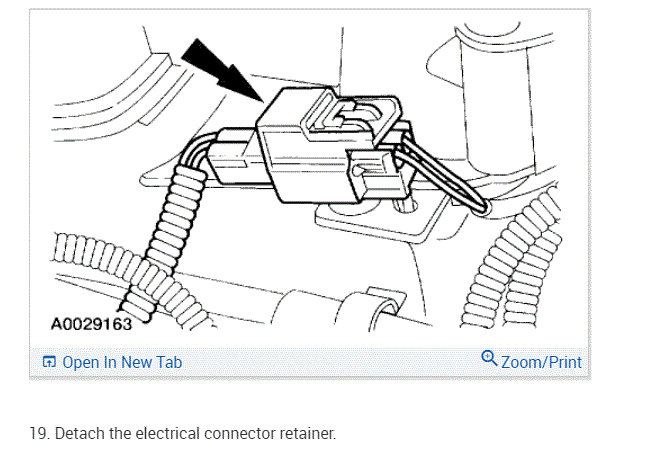 A0029163

Open In New Tab

Zoom/Print

19. Detach the electrical connector retainer.