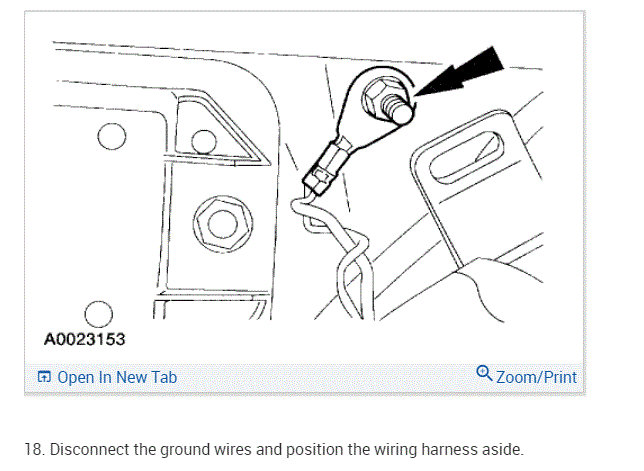 A0023153

Open In New Tab

Zoom/Print

18. Disconnect the ground wires and position the wiring harness aside.