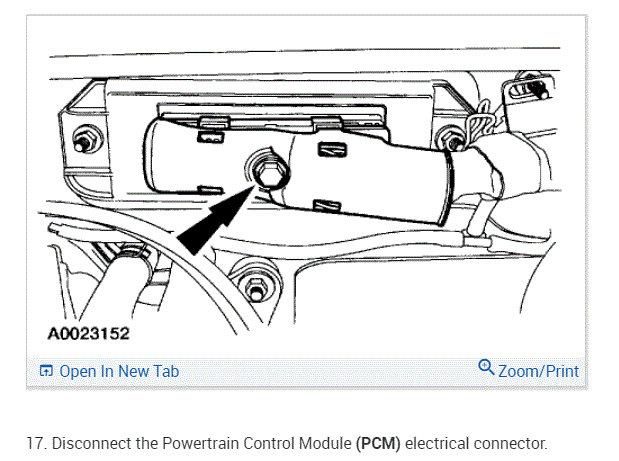 A0023152

Open In New Tab

Zoom/Print

17. Disconnect the Powertrain Control Module (PCM) electrical connector.