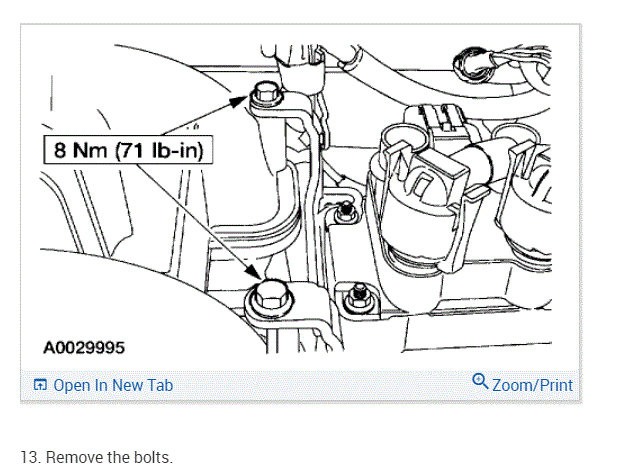 8 Nm (71 lb-in)

A0029995

Open In New Tab

Zoom/Print

13. Remove the bolts.